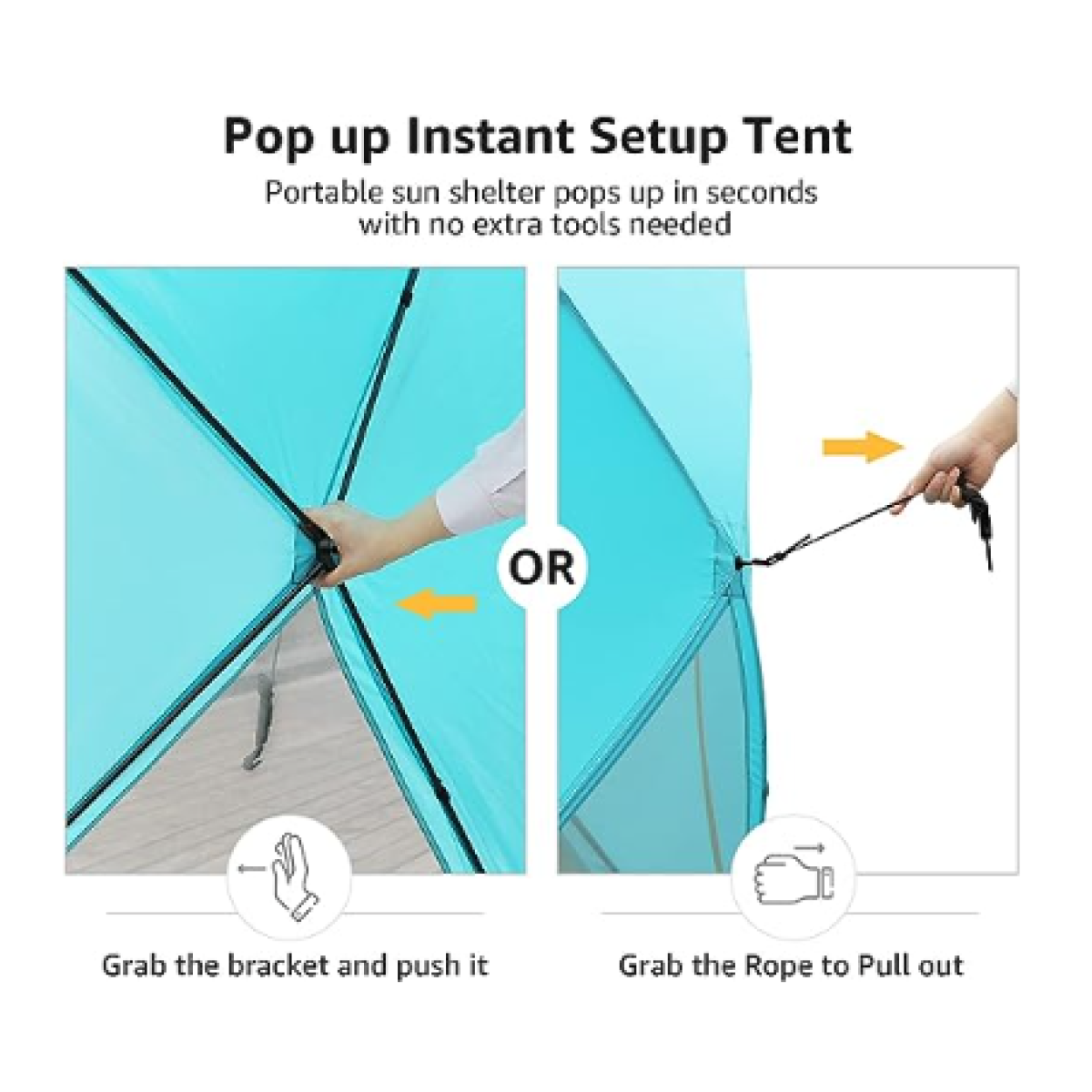 Pop up Instant Setup Tent

Portable sun shelter pops up in seconds with no extra tools needed

OR

Grab the bracket and push it

Grab the Rope to Pull out