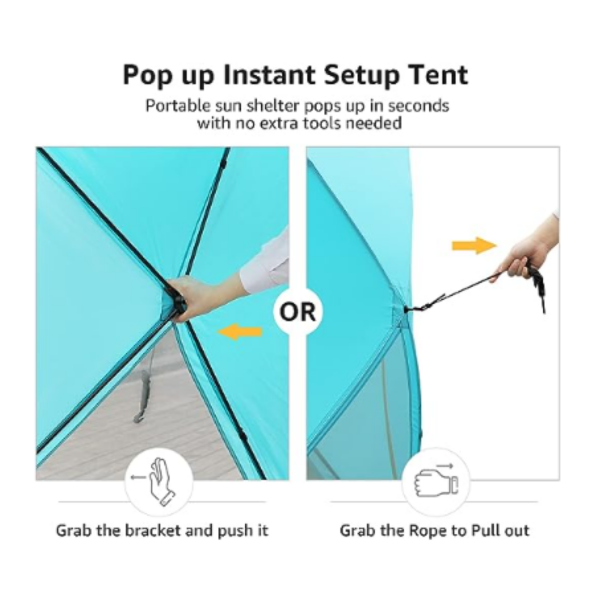 Pop up Instant Setup Tent

Portable sun shelter pops up in seconds with no extra tools needed

OR

Grab the bracket and push it

Grab the Rope to Pull out