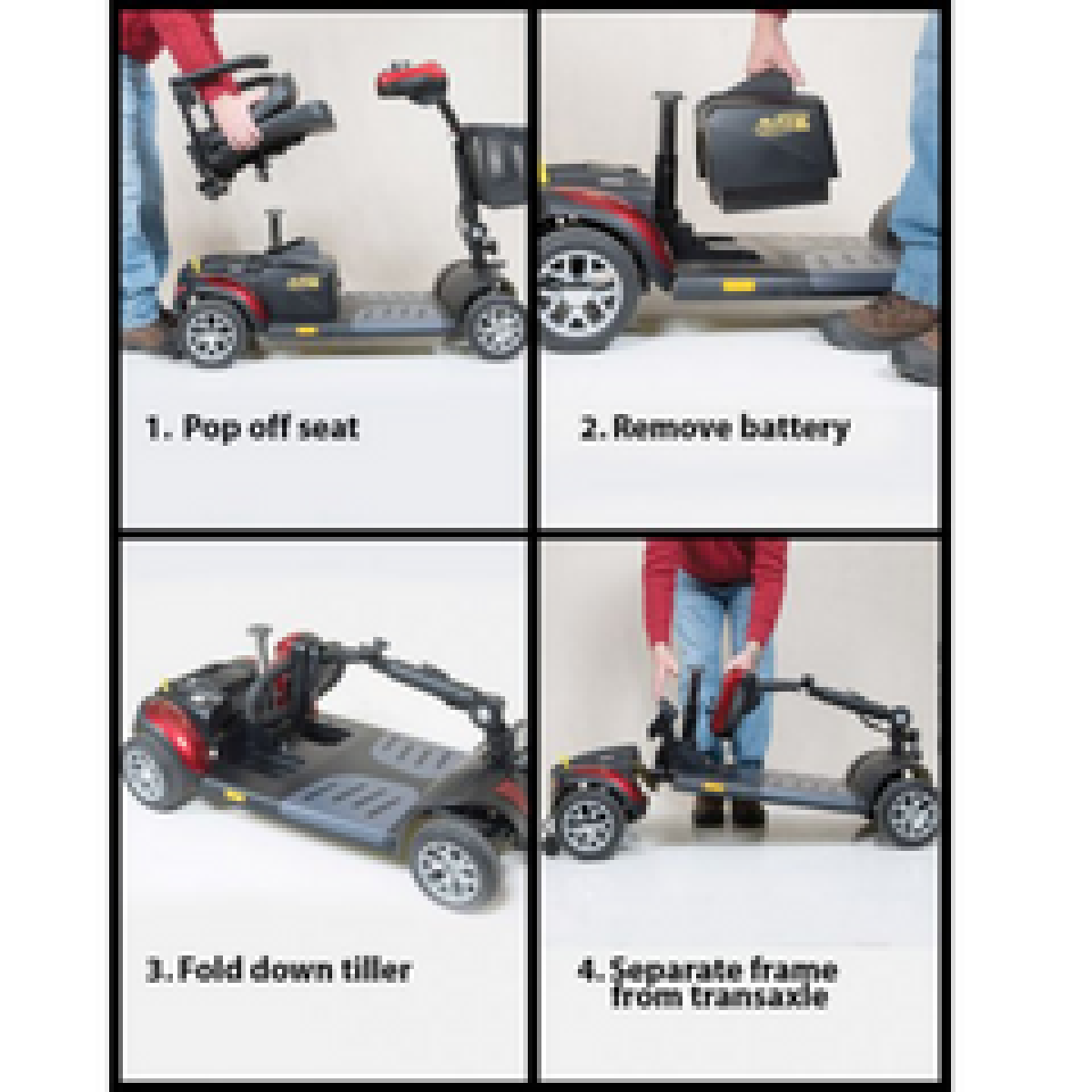 1. Pop off seat

2. Remove battery

3. Fold down tiller

4. Separate frame from transaxle